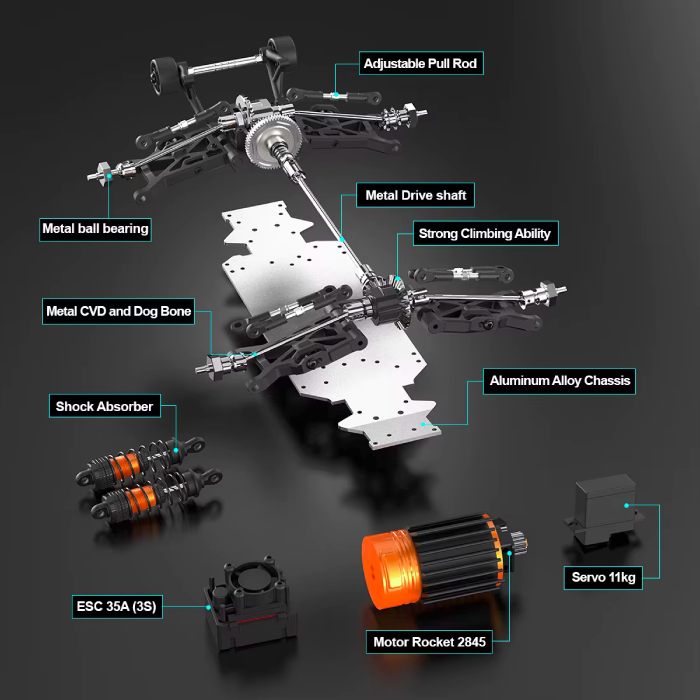 Adjustable Pull Rod

Metal Drive shaft

Metal ball bearing

Strong Climbing Ability

Metal CVD and Dog Bone

Aluminum Alloy Chassis

Shock Absorber

Servo 11kg

ESC 35A (3S)

Motor Rocket 2845